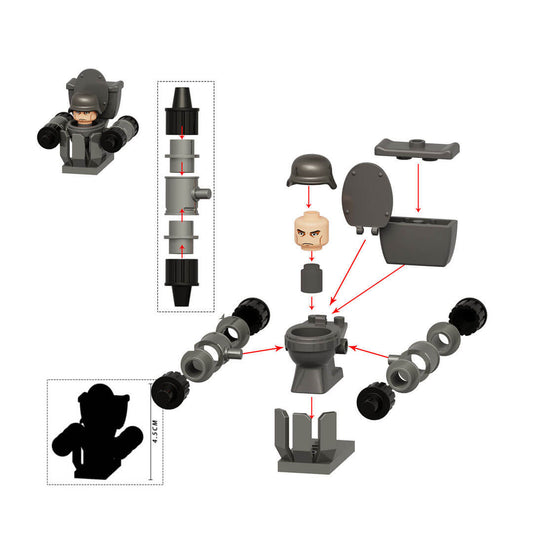 4.5CM